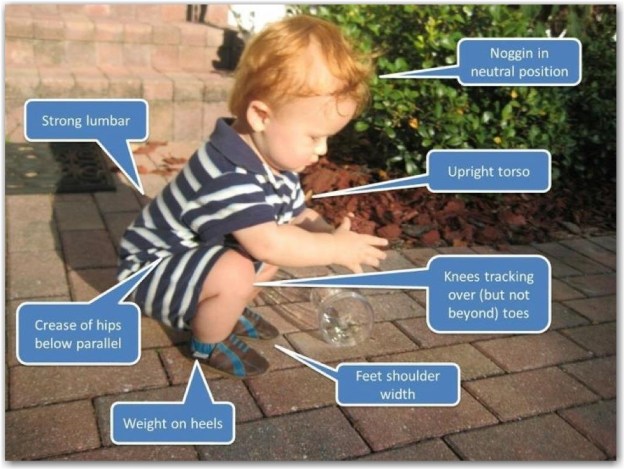 Noggin in neutral position

Strong lumbar

Upright torso

Knees tracking over (but not beyond) toes

Crease of hips below parallel

Feet shoulder width

Weight on heels