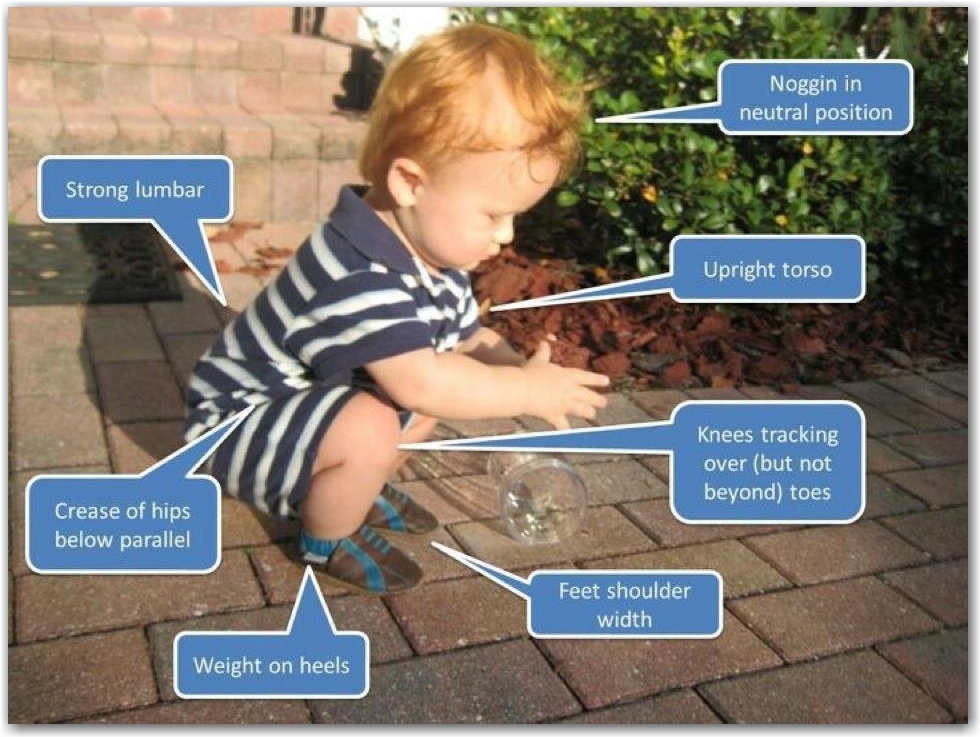 Noggin in neutral position

Strong lumbar

Upright torso

Knees tracking over (but not beyond) toes

Crease of hips below parallel

Feet shoulder width

Weight on heels